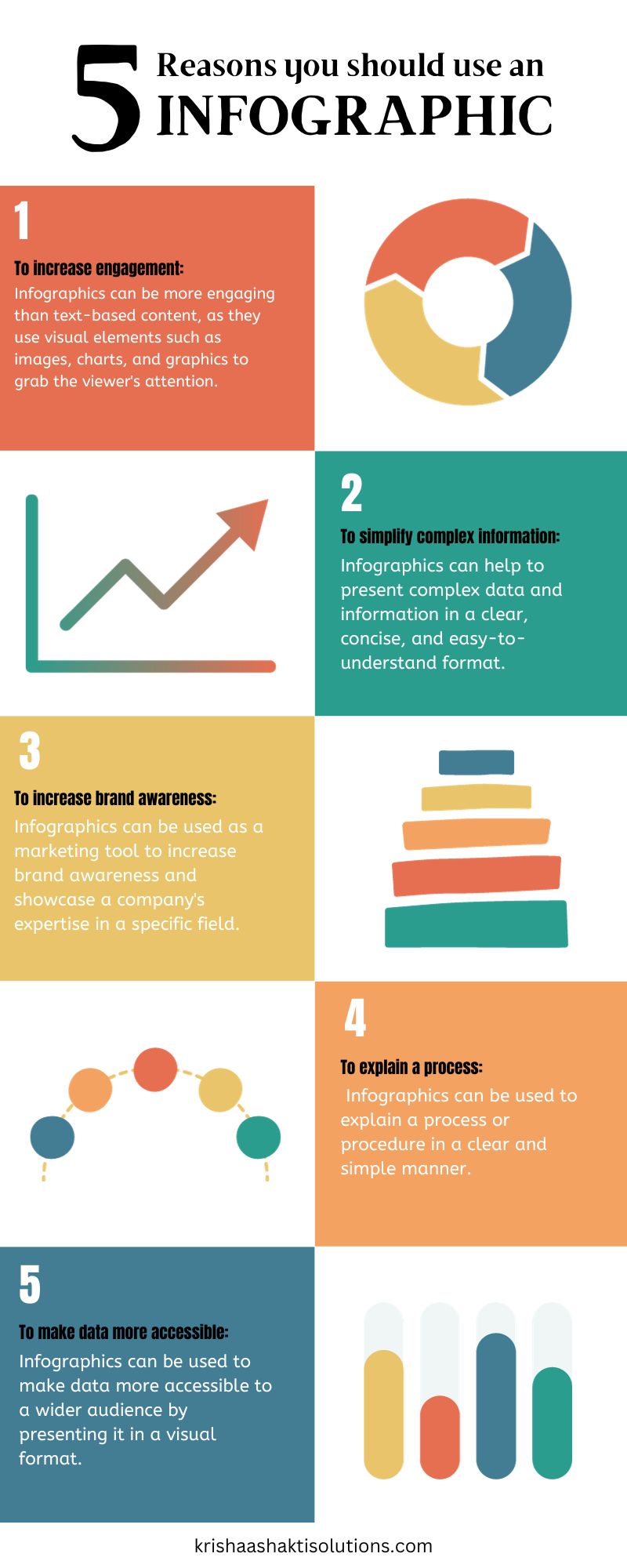 5 Reasons you should use an INFOGRAPHIC

1

To increase engagement:

Infographics can be more engaging than text-based content, as they use visual elements such as images, charts, and graphics to grab the viewer's attention.

2

To simplify complex information:

Infographics can help to present complex data and information in a clear, concise, and easy-to-understand format.

3

To increase brand awareness:

Infographics can be used as a marketing tool to increase brand awareness and showcase a company's expertise in a specific field.

4

To explain a process:

Infographics can be used to explain a process or procedure in a clear and simple manner.

5

To make data more accessible:

Infographics can be used to make data more accessible to a wider audience by presenting it in a visual format.

krishaashaktisolutions.com